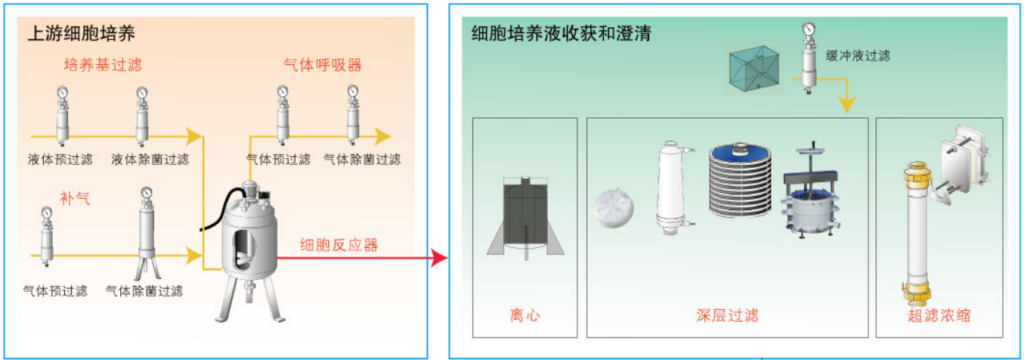 上游细胞培养

培养基过滤

液体预过滤　液体除菌过滤

气体呼吸器

气体预过滤　气体除菌过滤

补气

气体预过滤　气体除菌过滤

细胞反应器

细胞培养液收获和澄清

缓冲液过滤

离心

深层过滤

超滤浓缩